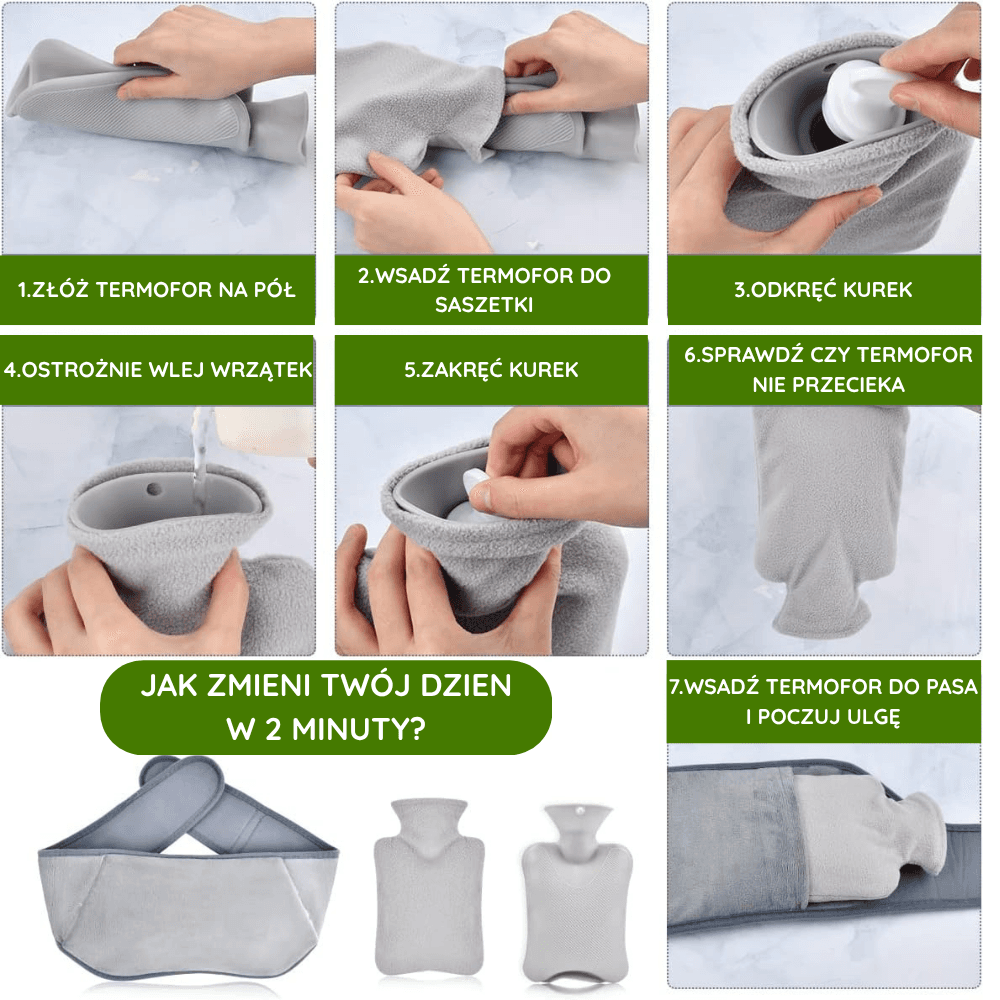 1.ZŁÓŻ TERMOFOR NA PÓŁ

2.WSADŹ TERMOFOR DO SASZETKI

3.ODKRĘĆ KUREK

4.OSTROŻNIE WLEJ WRZĄTEK

5.ZAKRĘĆ KUREK

6.SPRAWDŹ CZY TERMOFOR NIE PRZECIEKA

JAK ZMIENI TWÓJ DZIEN W 2 MINUTY?

7.WSADŹ TERMOFOR DO PASA I POCZUJ ULGĘ